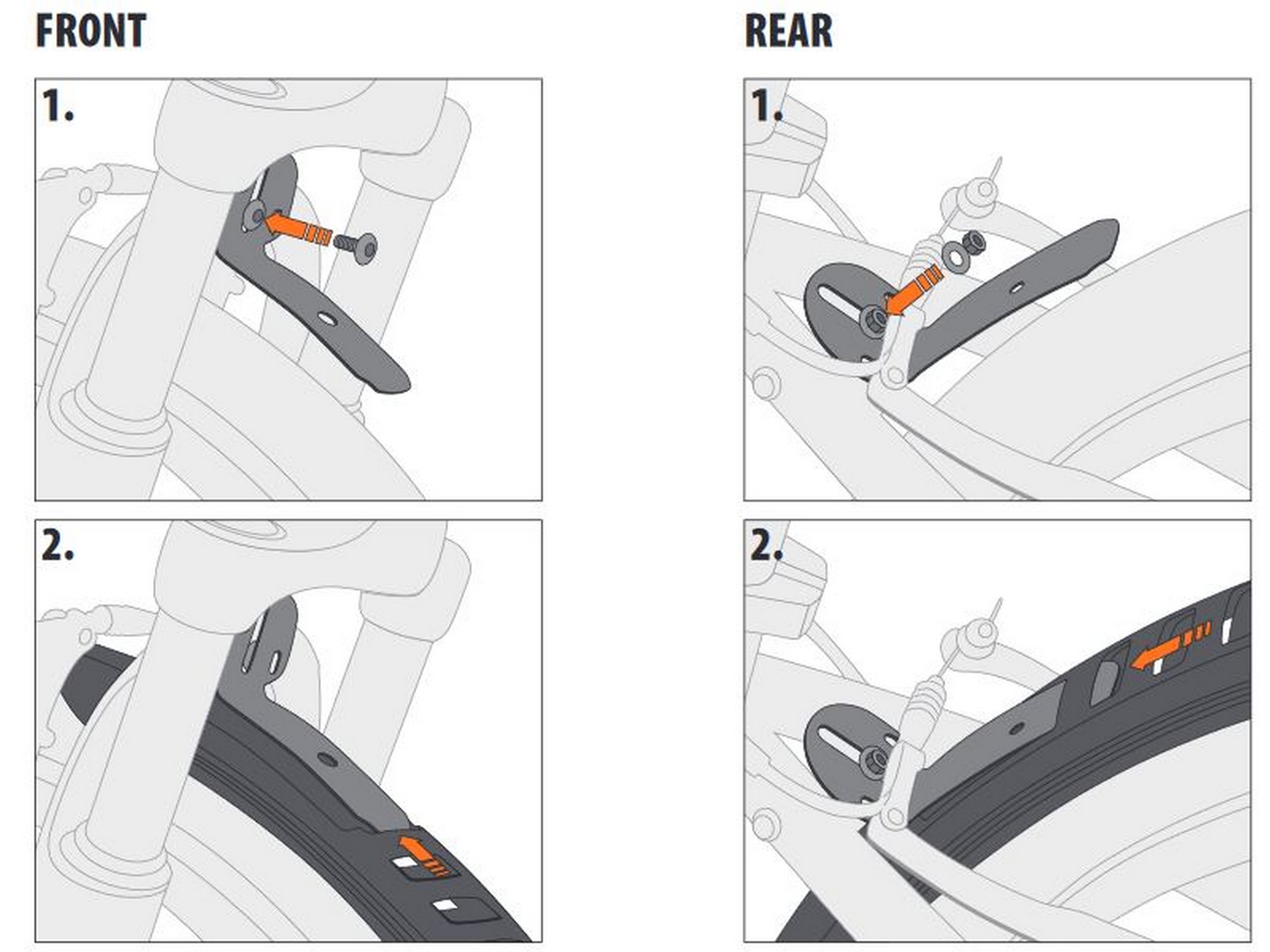 FRONT

1.

2.

REAR

1.

2.