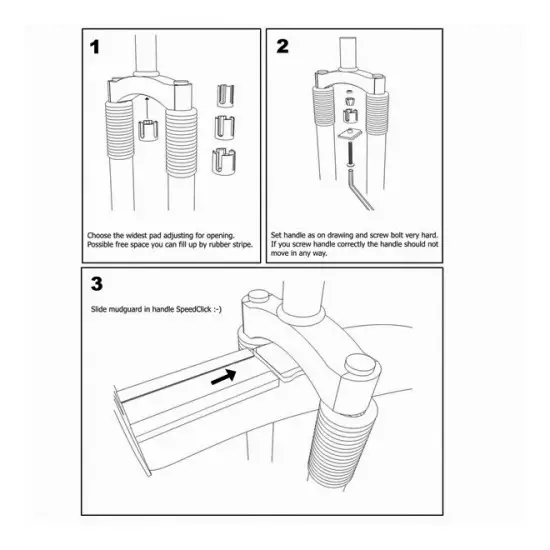 1

Choose the widest pad adjusting for opening. Possible free space you can fill up by rubber stripe.

2

Set handle as on drawing and screw bolt very hard. If you screw handle correctly the handle should not move in any way.

3

Slide mudguard in handle SpeedClick :-)