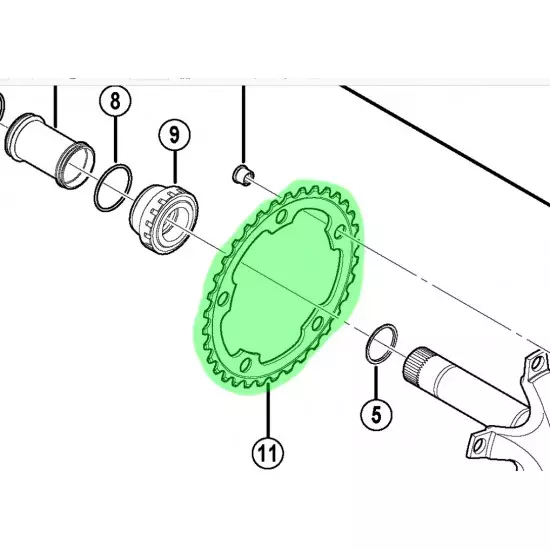 8
9
5
11