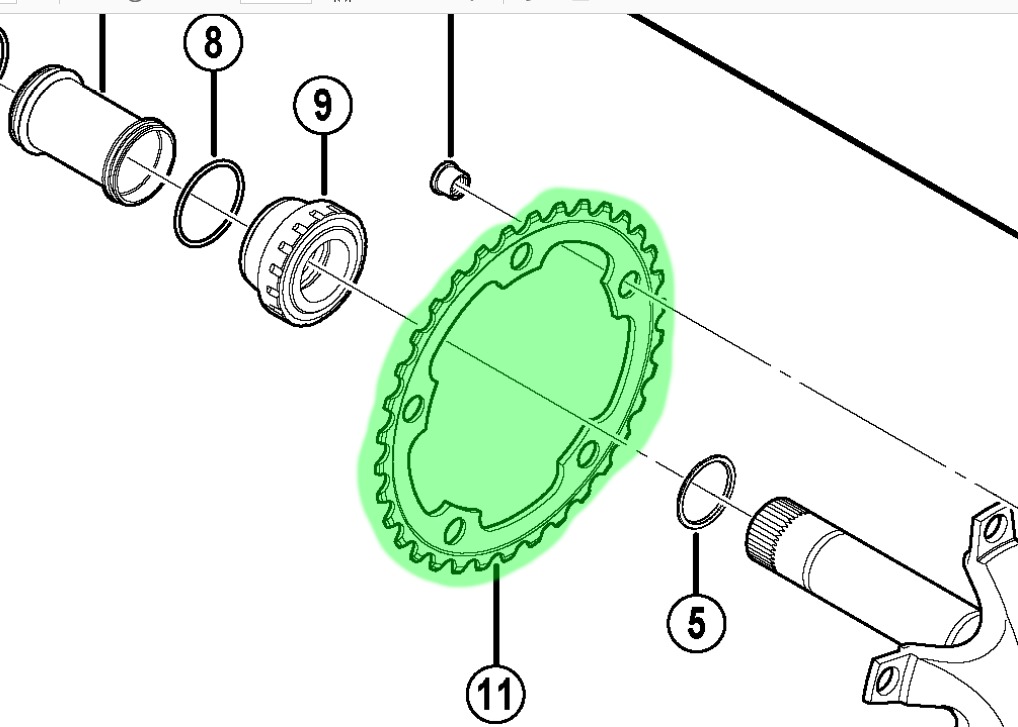 8
9
5
11