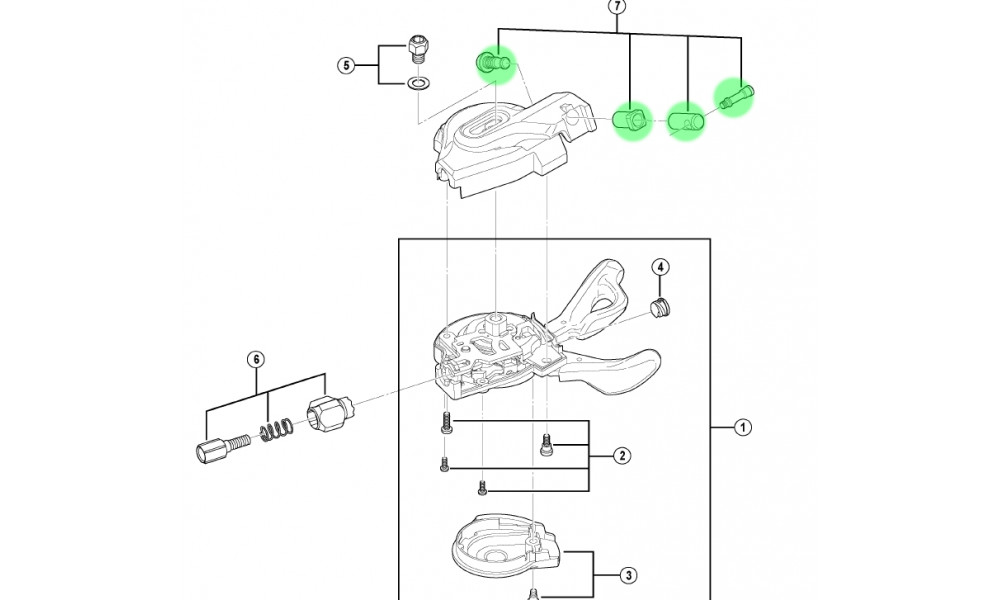 7
5
4
6
1
2
3