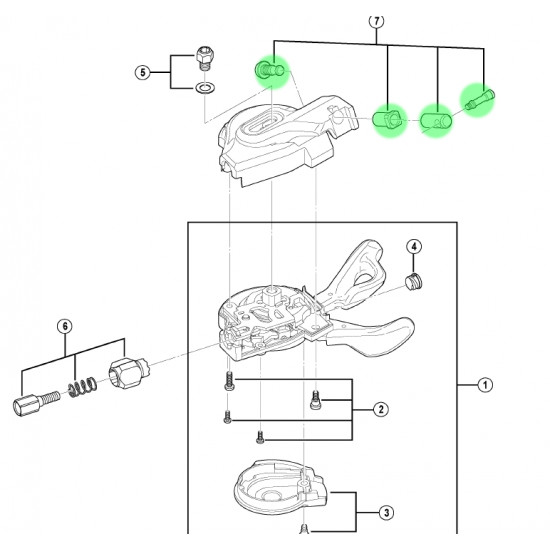 7
5
4
6
1
2
3