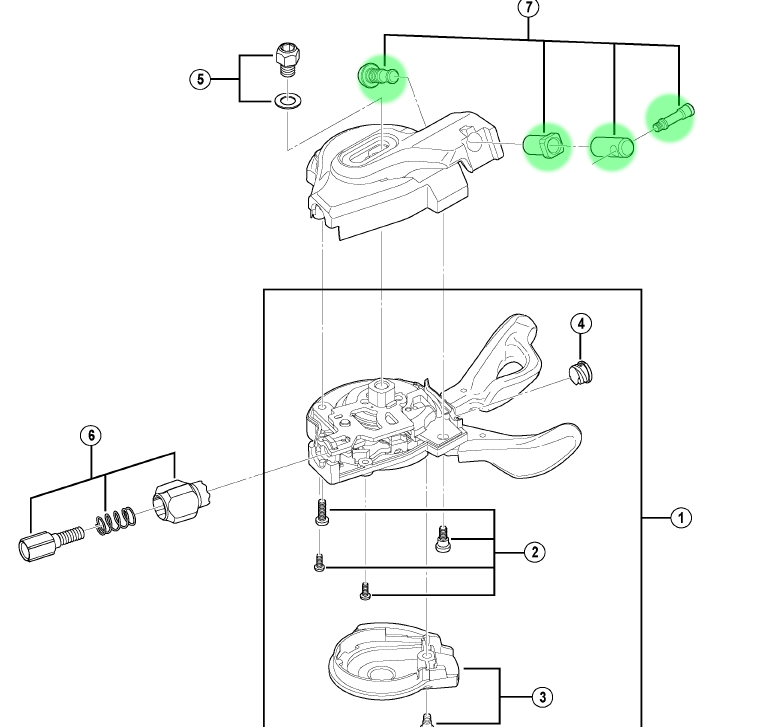 7
5
4
6
1
2
3