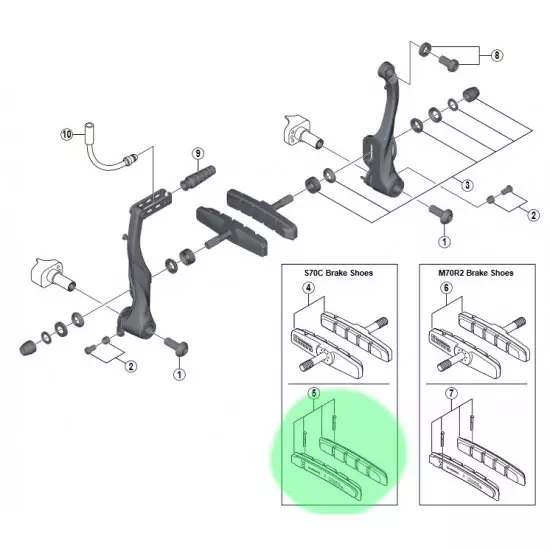 8
10
9
3
2
1
2
1
S70C Brake Shoes
4
5
M70R2 Brake Shoes
6
7