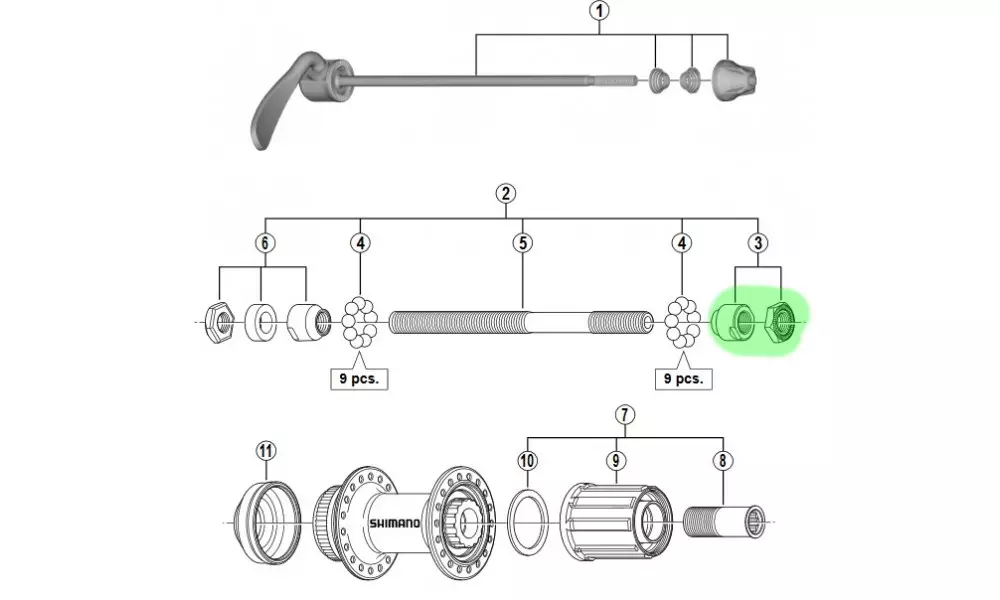 1

2

6 4 5 4 3

9 pcs.

9 pcs.

7

11 10 9 8

SHIMANO