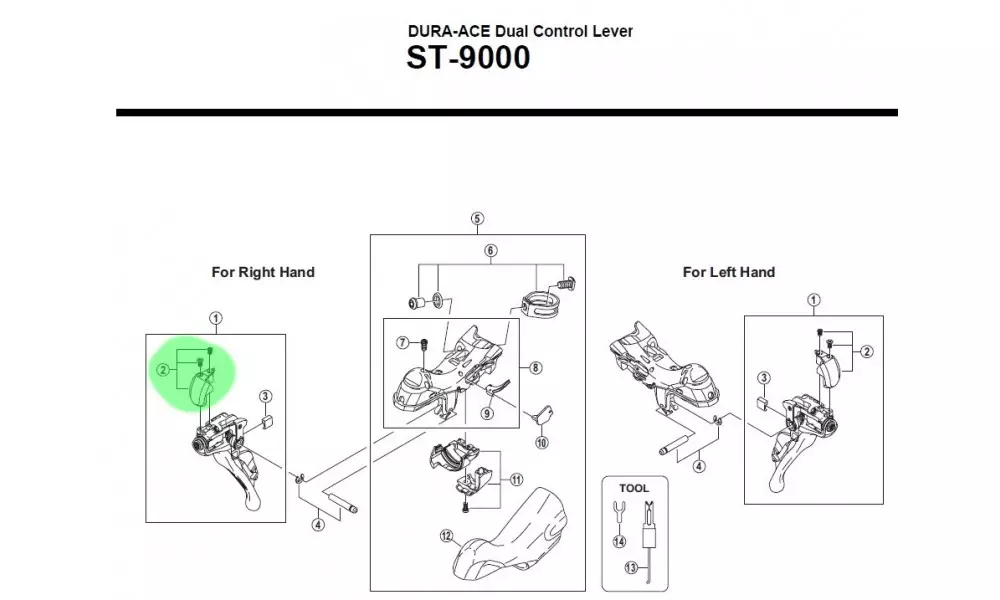 DURA-ACE Dual Control Lever
ST-9000

For Right Hand

1
2
3
4

5
6
7
8
9
10
11
12

For Left Hand

1
2
3
4

TOOL
14
13