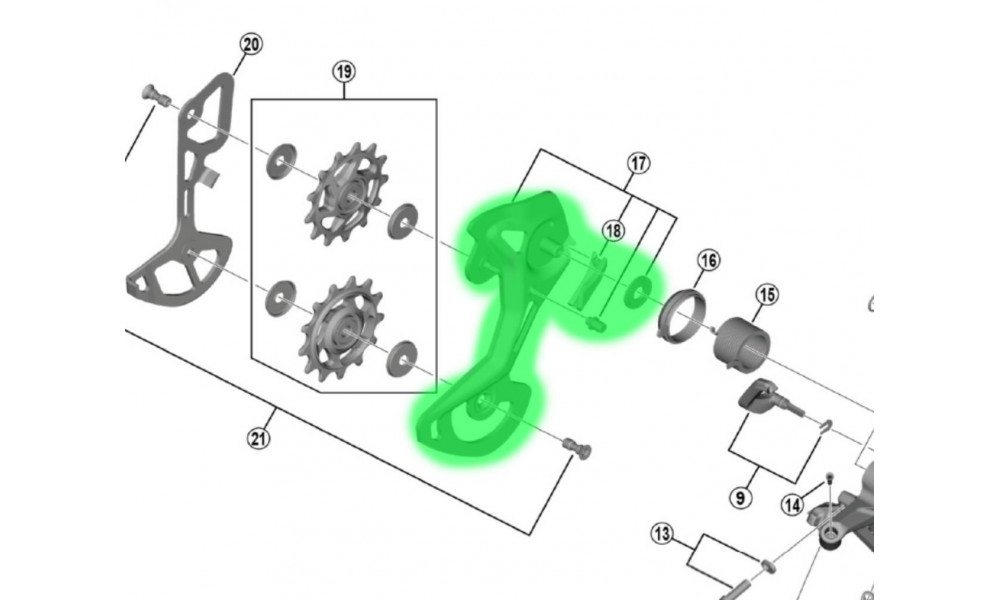 20
19
17
18
16
15
21
9
14
13