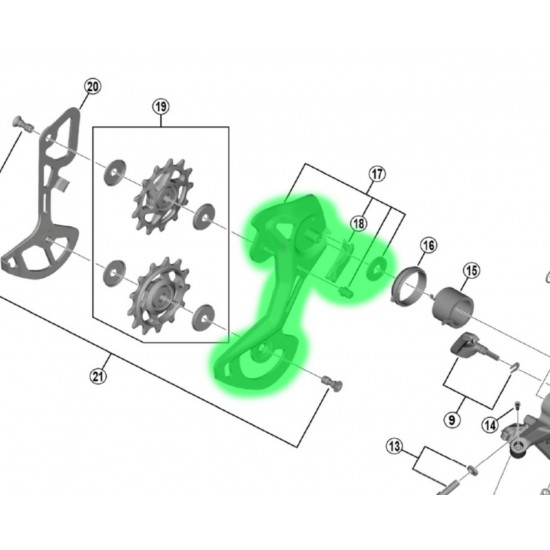 20
19
17
18
16
15
21
9
14
13