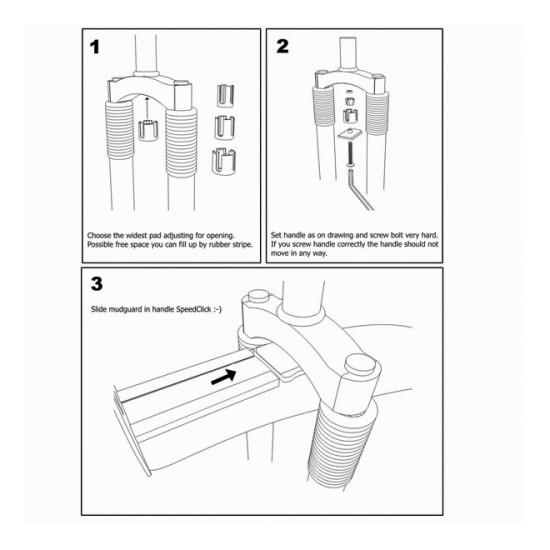 1

Choose the widest pad adjusting for opening. Possible free space you can fill up by rubber stripe.

2

Set handle as on drawing and screw bolt very hard. If you screw handle correctly the handle should not move in any way.

3

Slide mudguard in handle SpeedClick :-)