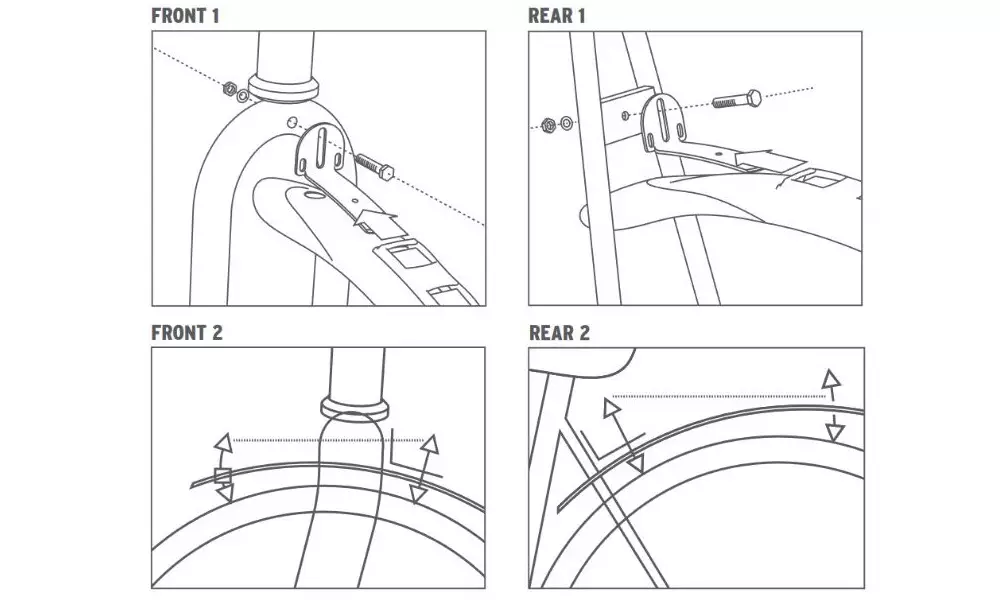 FRONT 1

REAR 1

FRONT 2

REAR 2