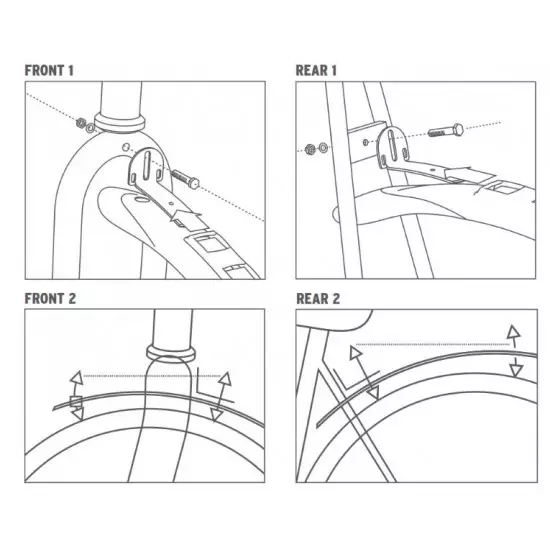 FRONT 1

REAR 1

FRONT 2

REAR 2