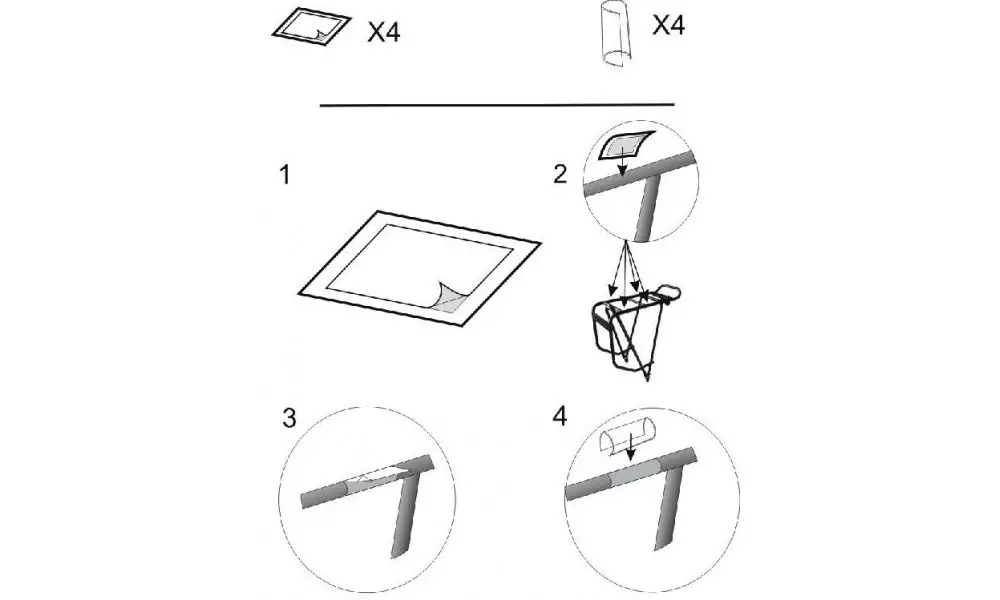 X4

X4

1

2

3

4