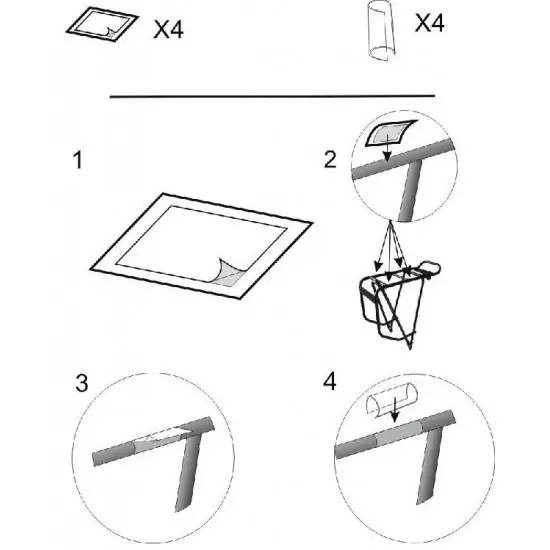 X4

X4

1

2

3

4