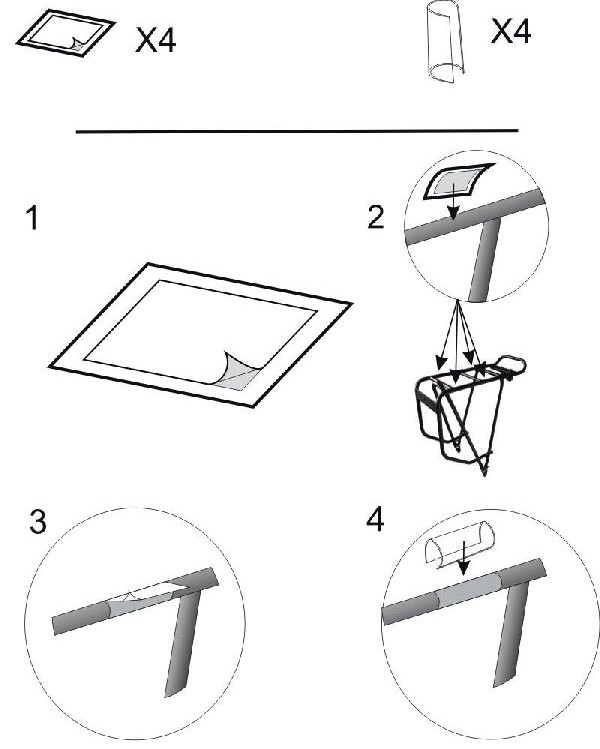 X4

X4

1

2

3

4