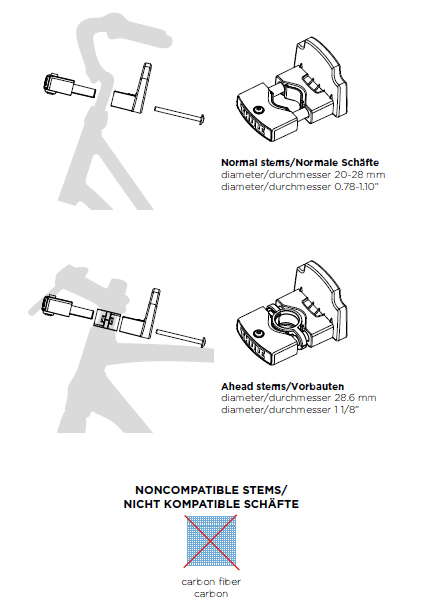 THULE

Normal stems/Normale Schäfte
diameter/durchmesser 20-28 mm
diameter/durchmesser 0.78-1.10"

THULE

Ahead stems/Vorbauten
diameter/durchmesser 28.6 mm
diameter/durchmesser 1 1/8"

NONCOMPATIBLE STEMS/
NICHT KOMPATIBLE SCHÄFTE

carbon fiber
carbon