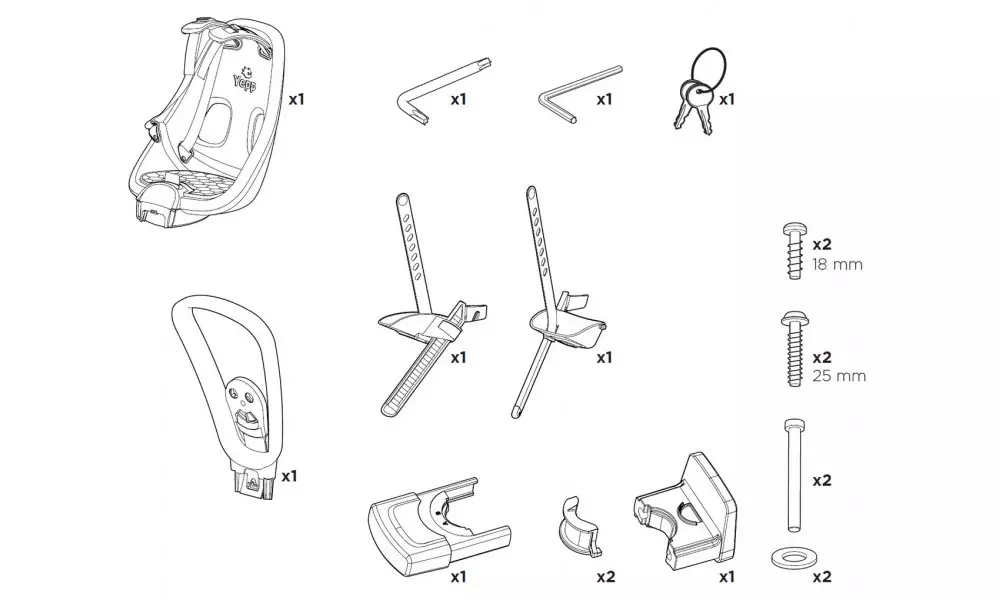 Yepp
x1

x1
x1
x1

x1
x1

x2
18 mm

x2
25 mm

x1

x2

x1
x2
x1
x2