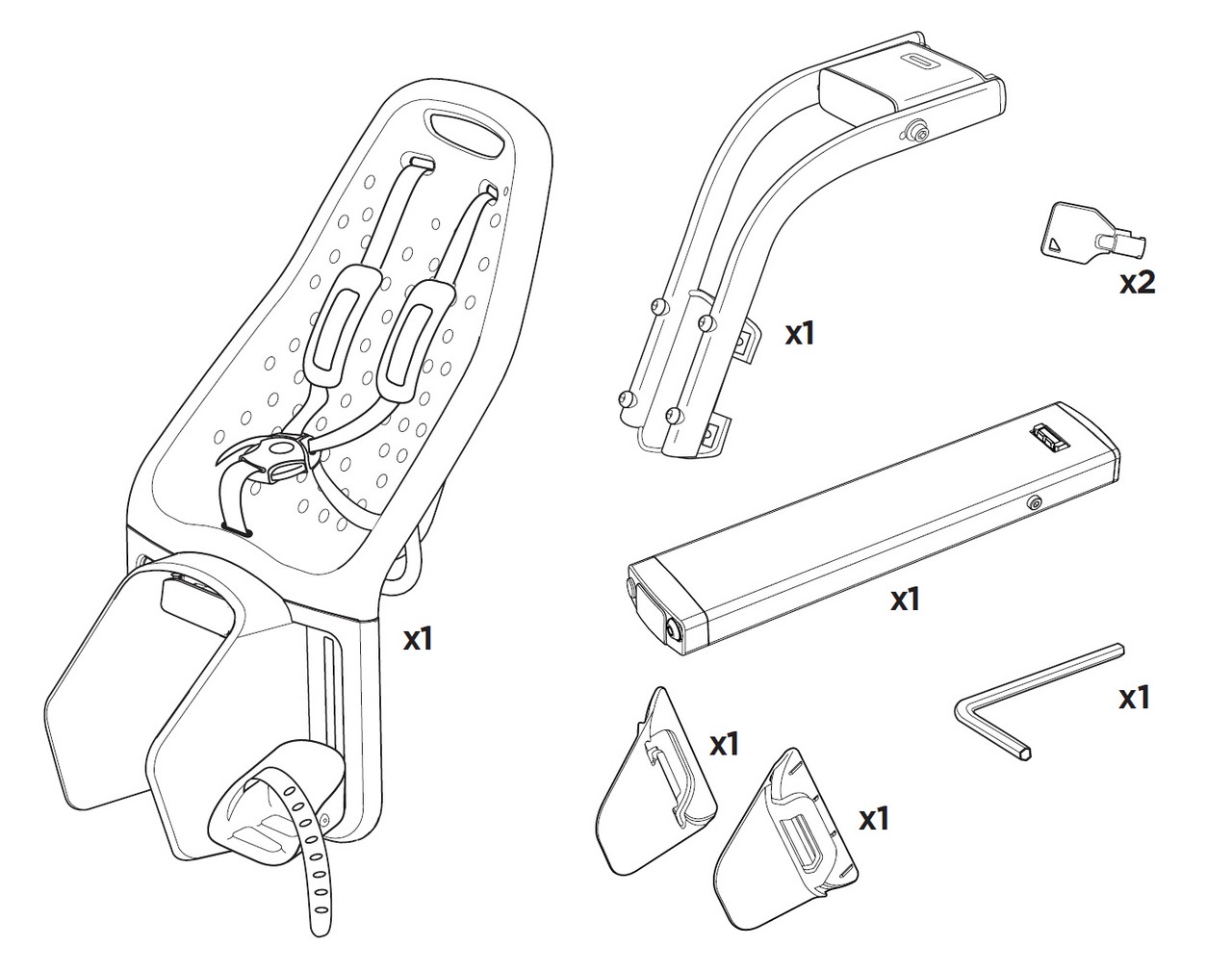 x1

x1

x2

x1

x1

x1

x1