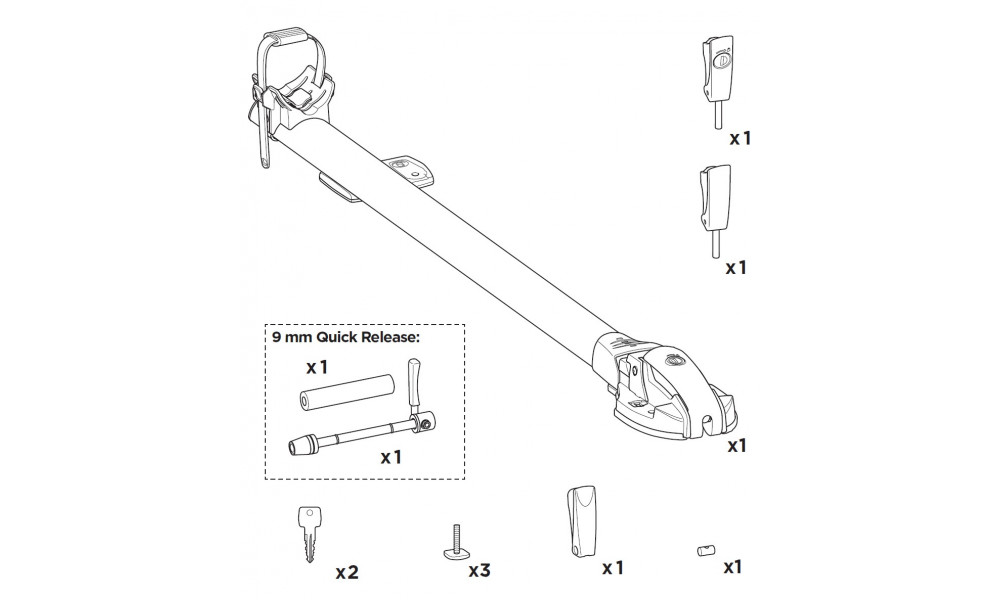 x1

x1

9 mm Quick Release:

x1

x1

x1

x2

x3

x1

x1