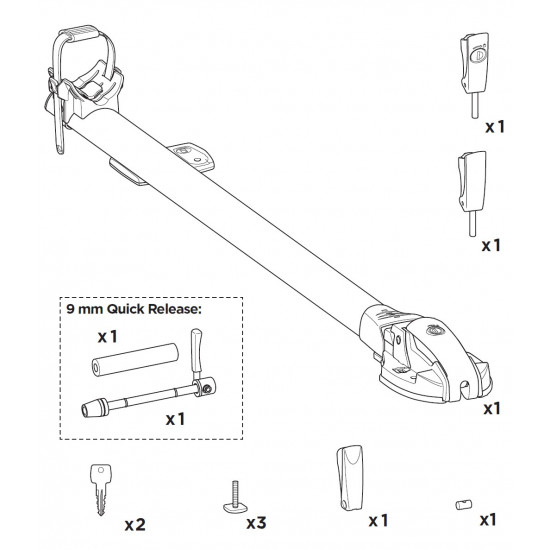 x1

x1

9 mm Quick Release:

x1

x1

x1

x2

x3

x1

x1