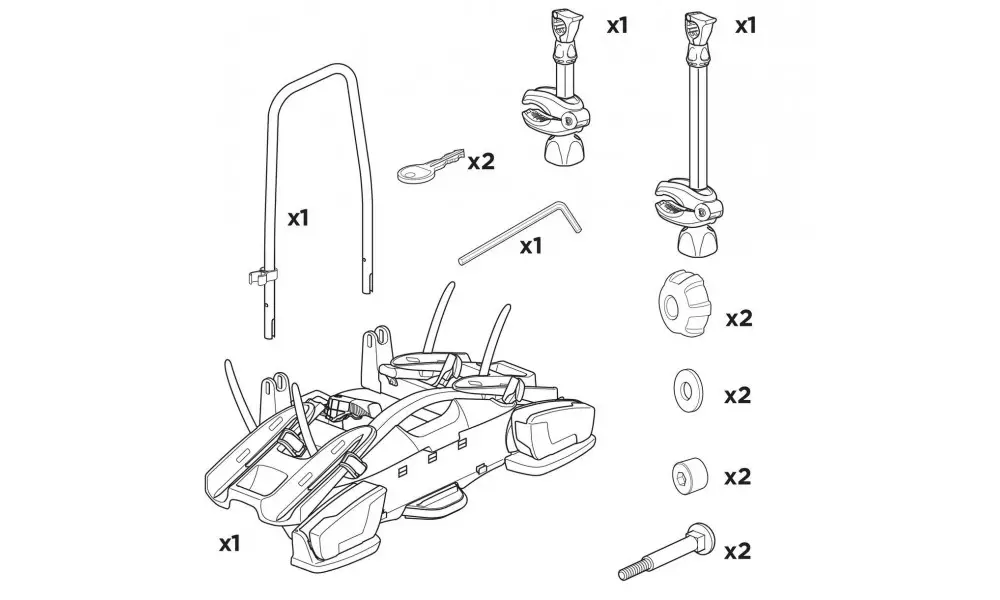 x1
x1
x2
x1
x1
x2
x2
x2
x1
x2