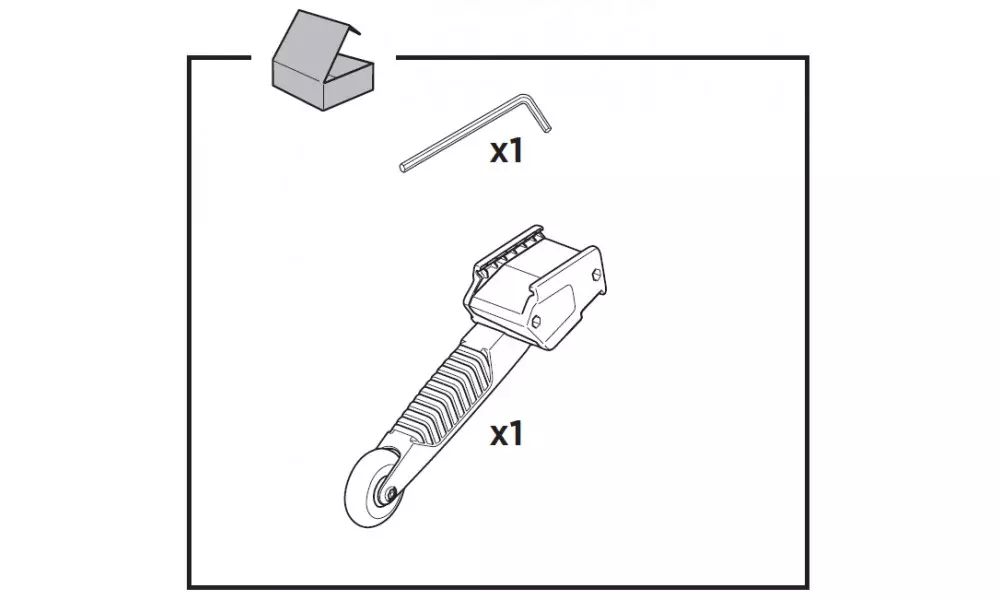 x1

x1