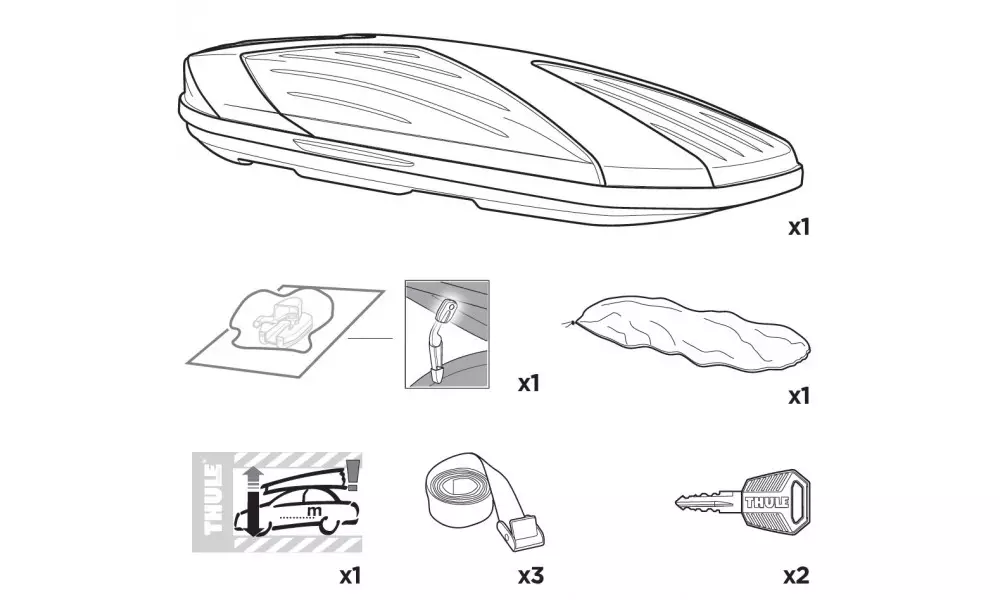 x1

x1

x1

THULE
m

x1

x3

THULE

x2