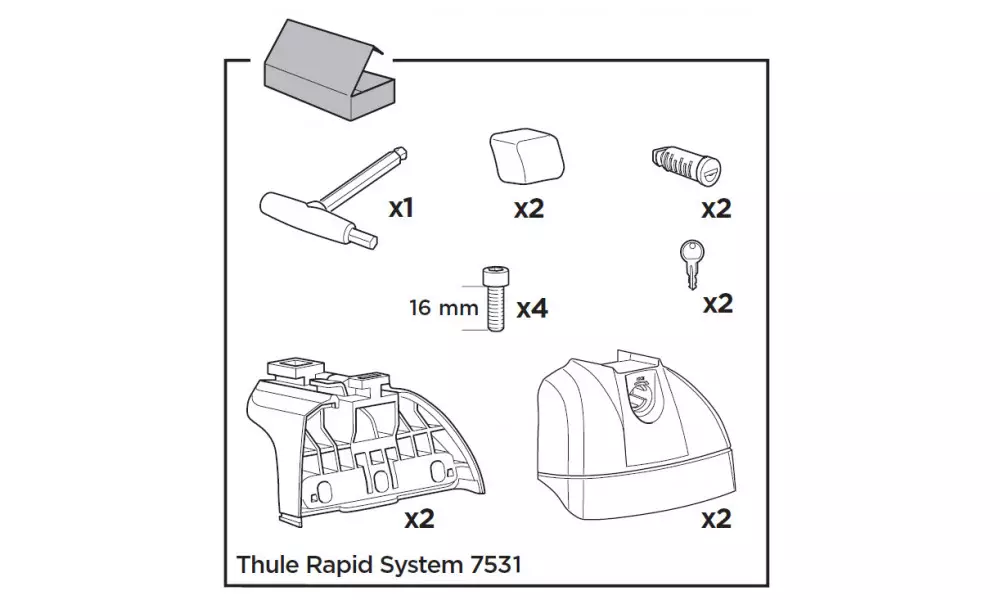 x1

x2

x2

16 mm x4

x2

x2

x2

Thule Rapid System 7531