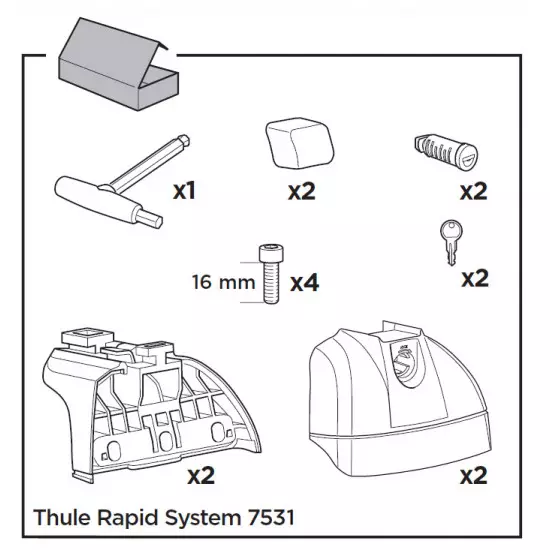 x1

x2

x2

16 mm

x4

x2

x2

x2

Thule Rapid System 7531