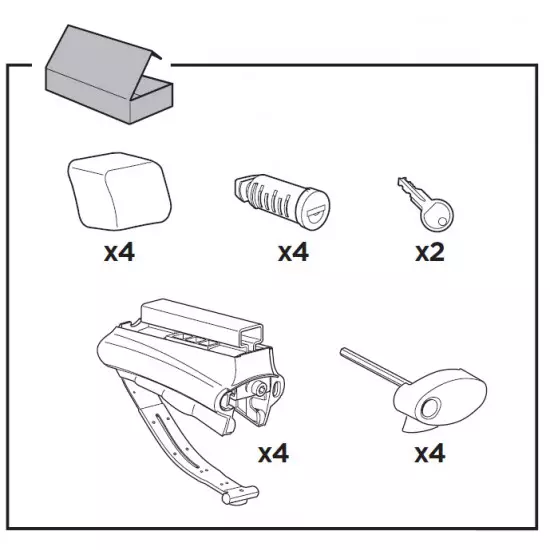 x4

x4

x2

x4

x4