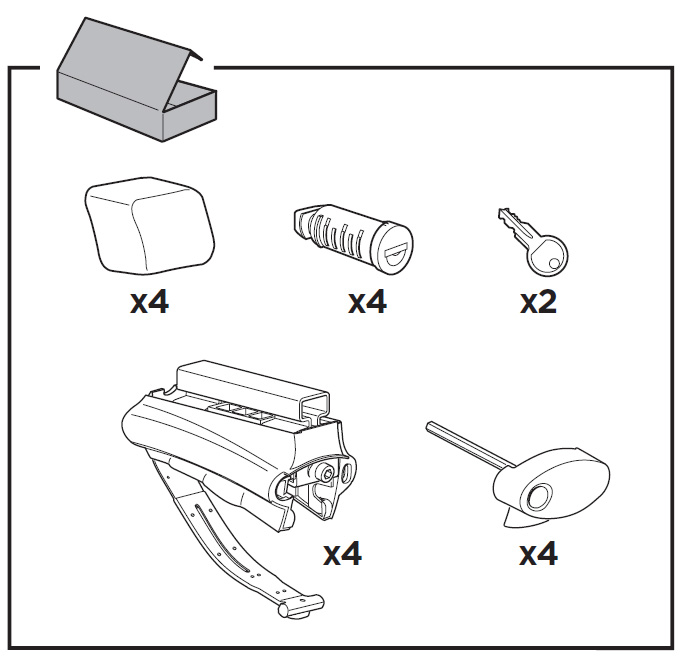 x4

x4

x2

x4

x4