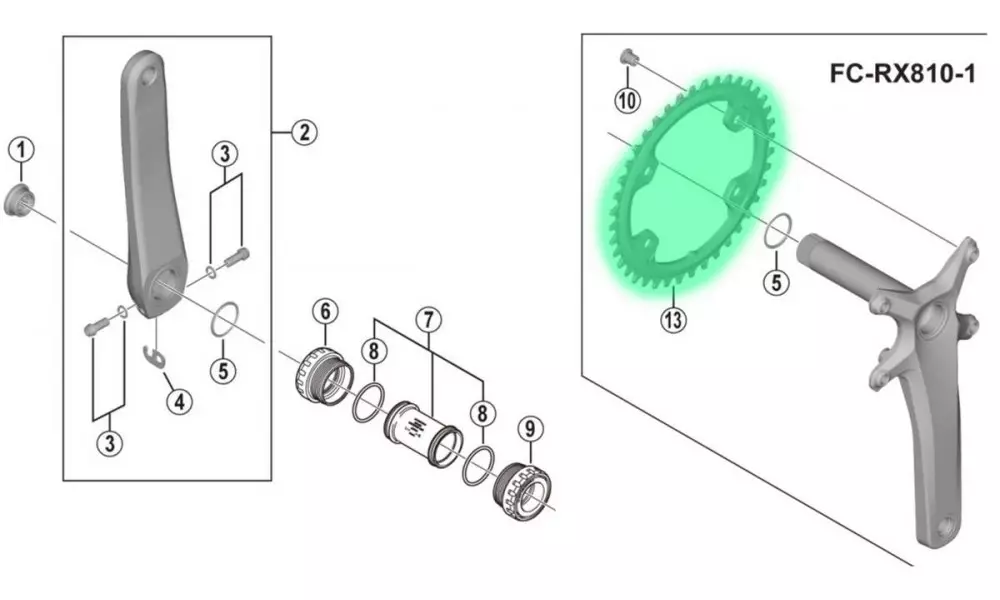 FC-RX810-1

1
2
3
3
4
5
6
7
8
8
9
10
5
13